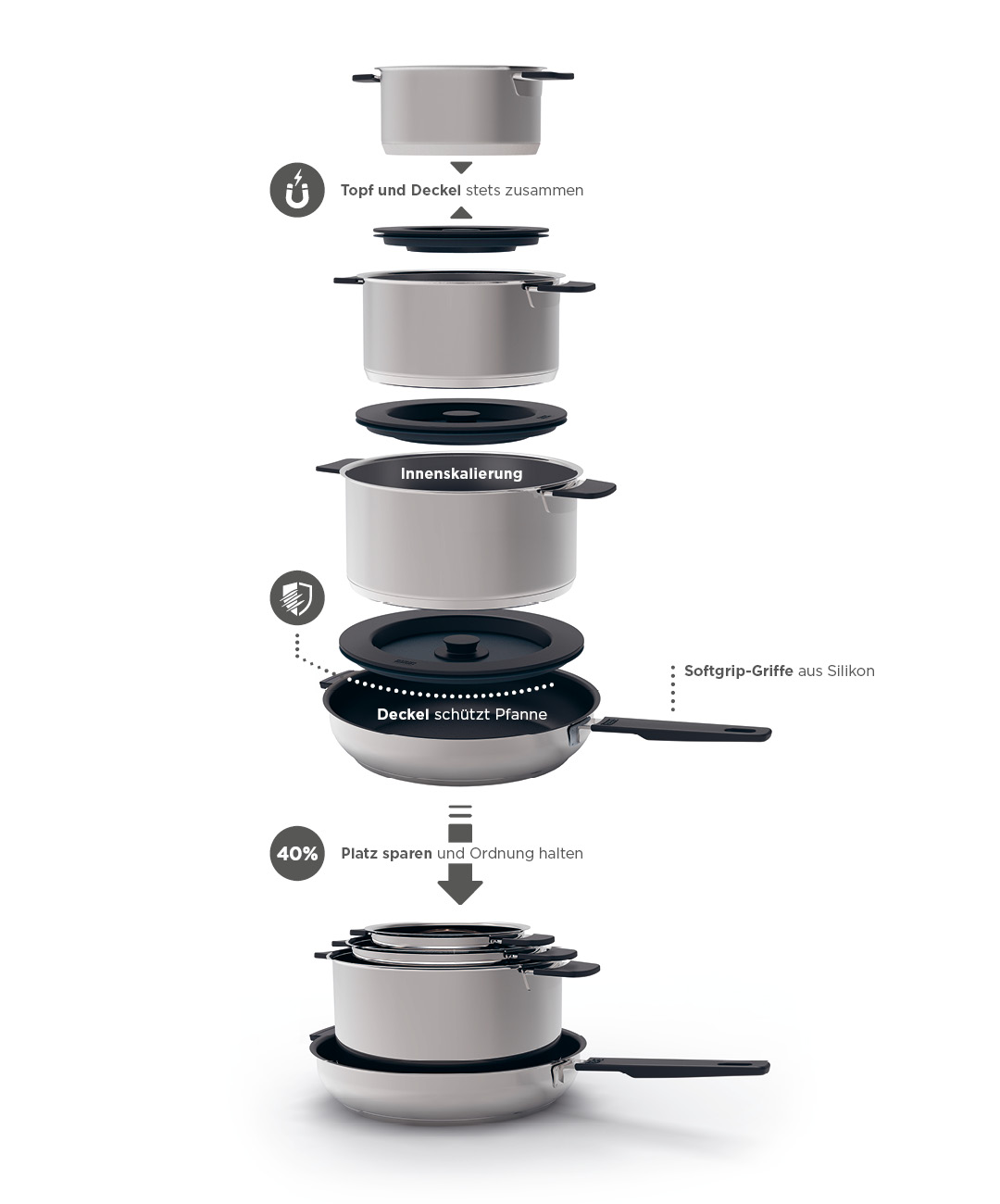 Topf und Deckel stets zusammen

Innenskalierung

Softgrip-Griffe aus Silikon

Deckel schützt Pfanne

40%

Platz sparen und Ordnung halten