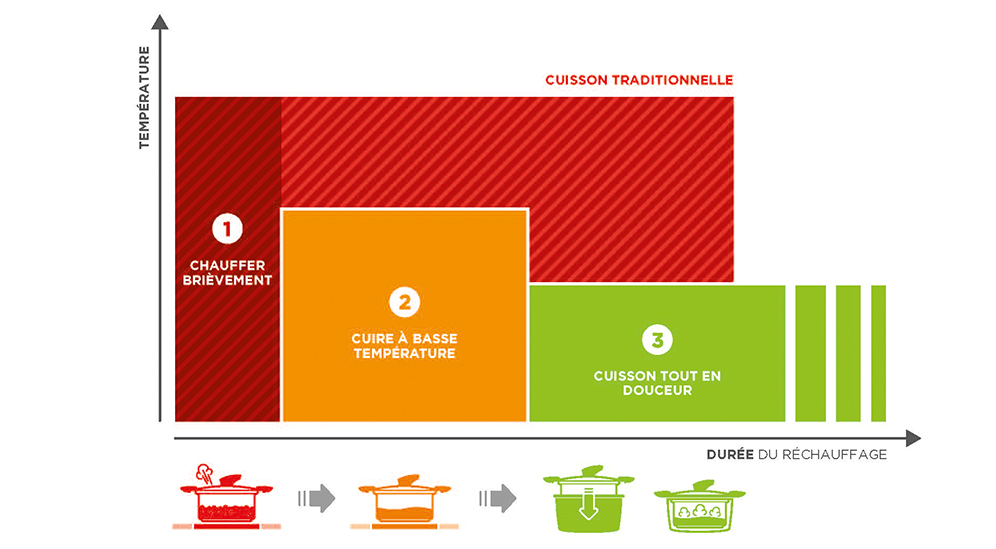 TEMPÉRATURE

CUISSON TRADITIONNELLE

1
CHAUFFER BRIÈVEMENT

2
CUIRE À BASSE TEMPÉRATURE

3
CUISSON TOUT EN DOUCEUR

DURÉE DU RÉCHAUFFAGE