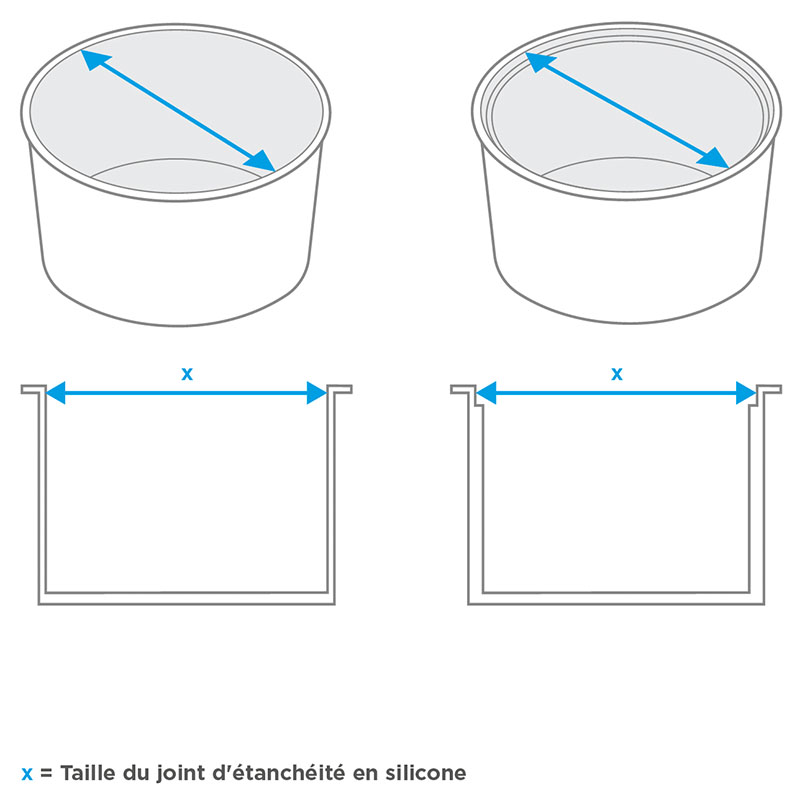 x

x

x = Taille du joint d'étanchéité en silicone