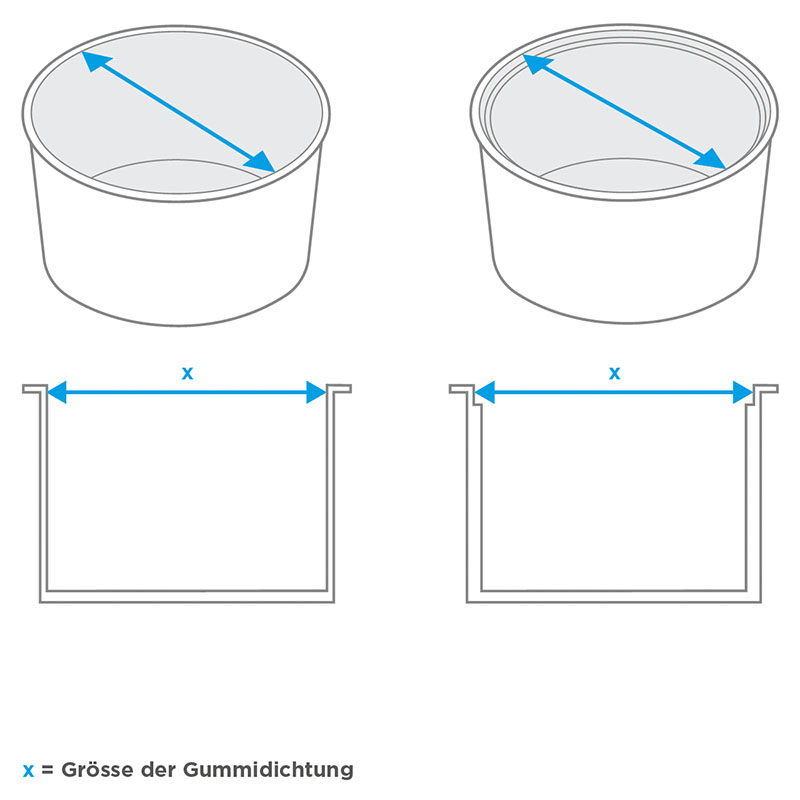 x

x

x = Grösse der Gummidichtung