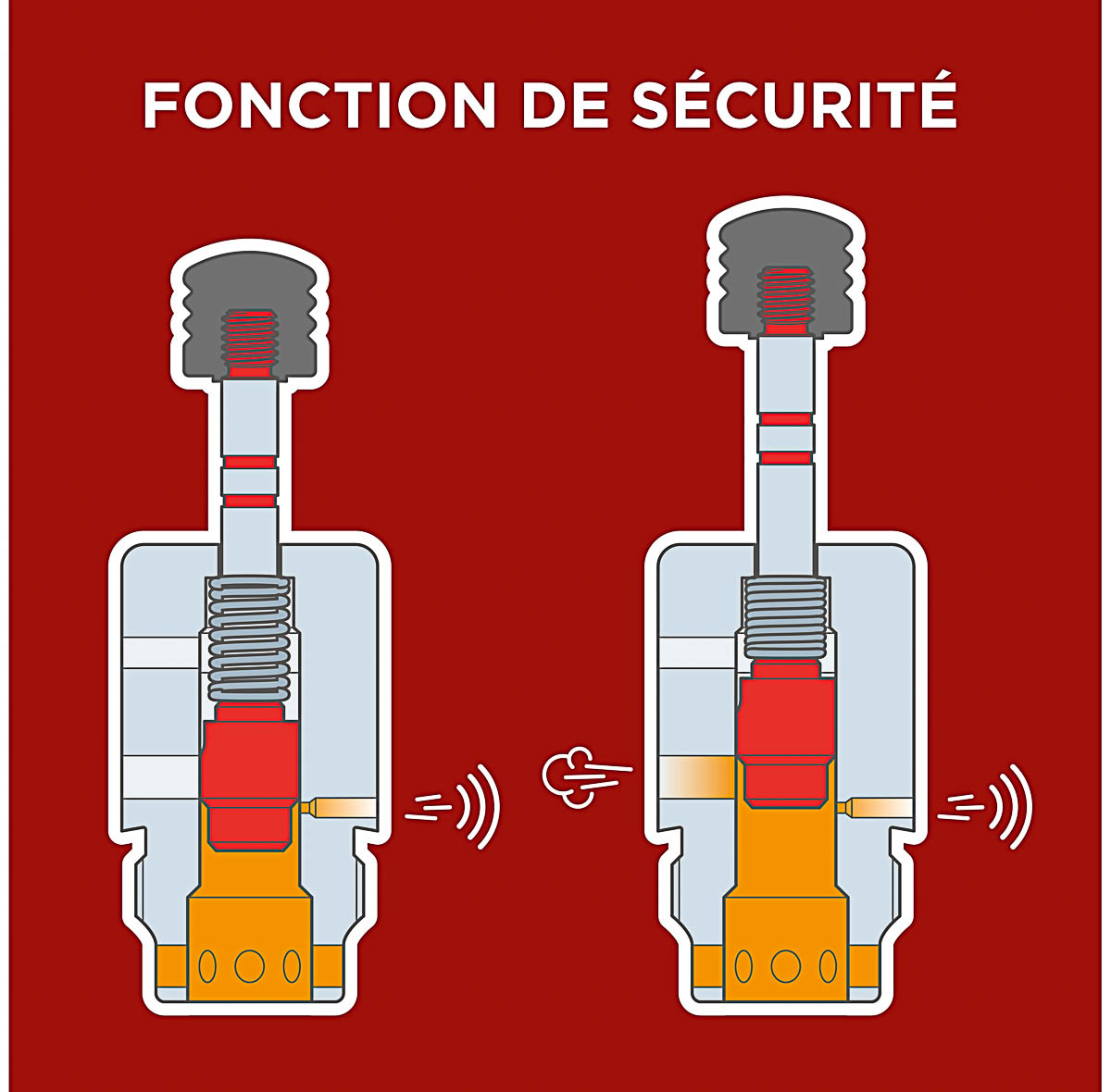 FONCTION DE SÉCURITÉ