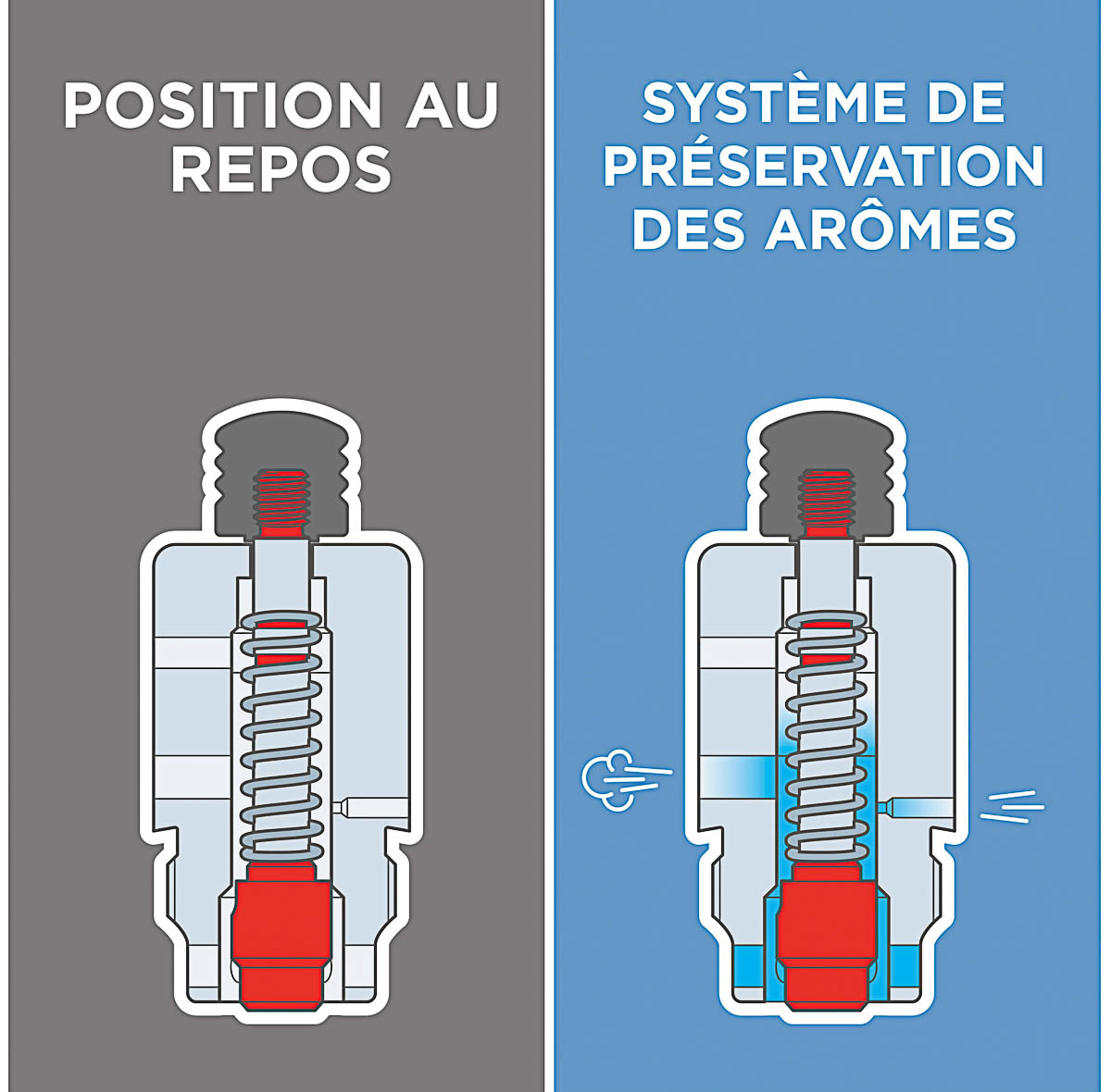 POSITION AU REPOS

SYSTÈME DE PRÉSERVATION DES ARÔMES