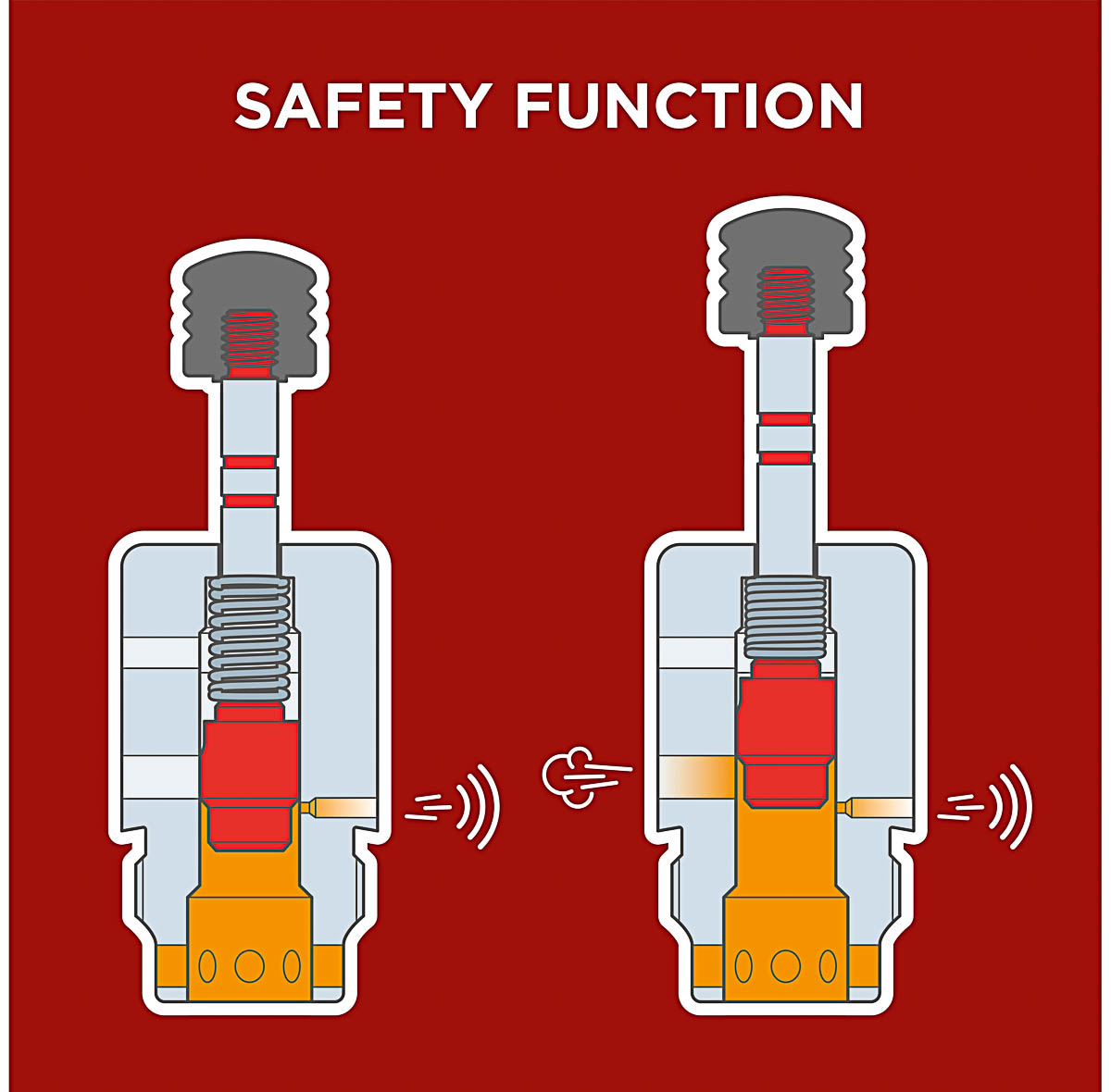 SAFETY FUNCTION