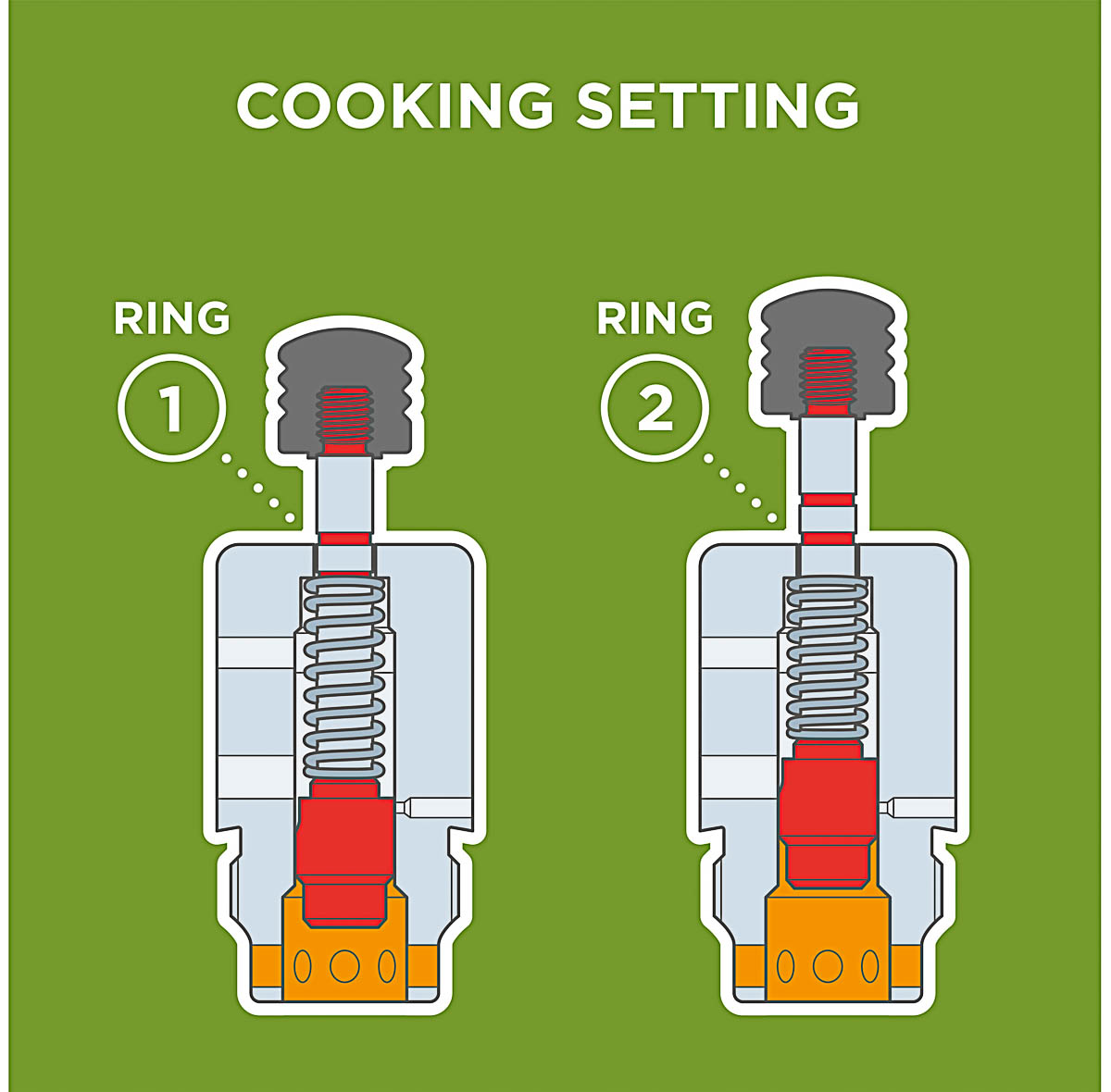 COOKING SETTING

RING
1

RING
2